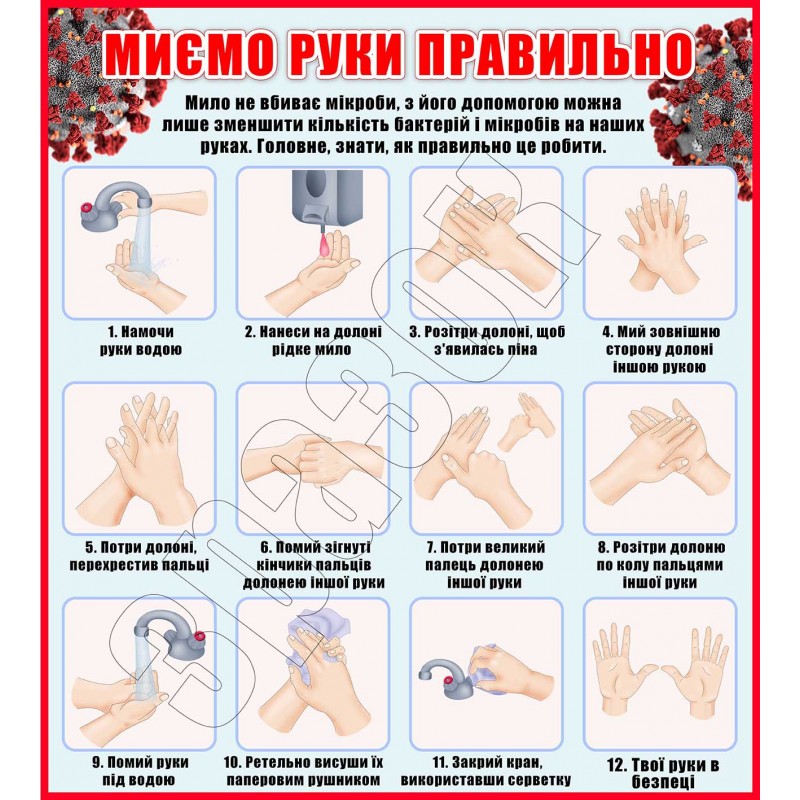 МИЄМО РУКИ ПРАВИЛЬНО

Мило не вбиває мікроби, з його допомогою можна лише зменшити кількість бактерій і мікробів на наших руках. Головне, знати, як правильно це робити.

1. Намочи руки водою

2. Нанеси на долоні рідке мило

3. Розітри долоні, щоб з'явилась піна

4. Мий зовнішню сторону долоні іншою рукою

5. Потри долоні, перехрестив пальці

6. Помий зігнуті кінчики пальців долонею іншої руки

7. Потри великий палець долонею іншої руки

8. Розітри долоню по колу пальцями іншої руки

9. Помий руки під водою

10. Ретельно висуши їх паперовим рушником

11. Закрий кран, використавши серветку

12. Твої руки в безпеці